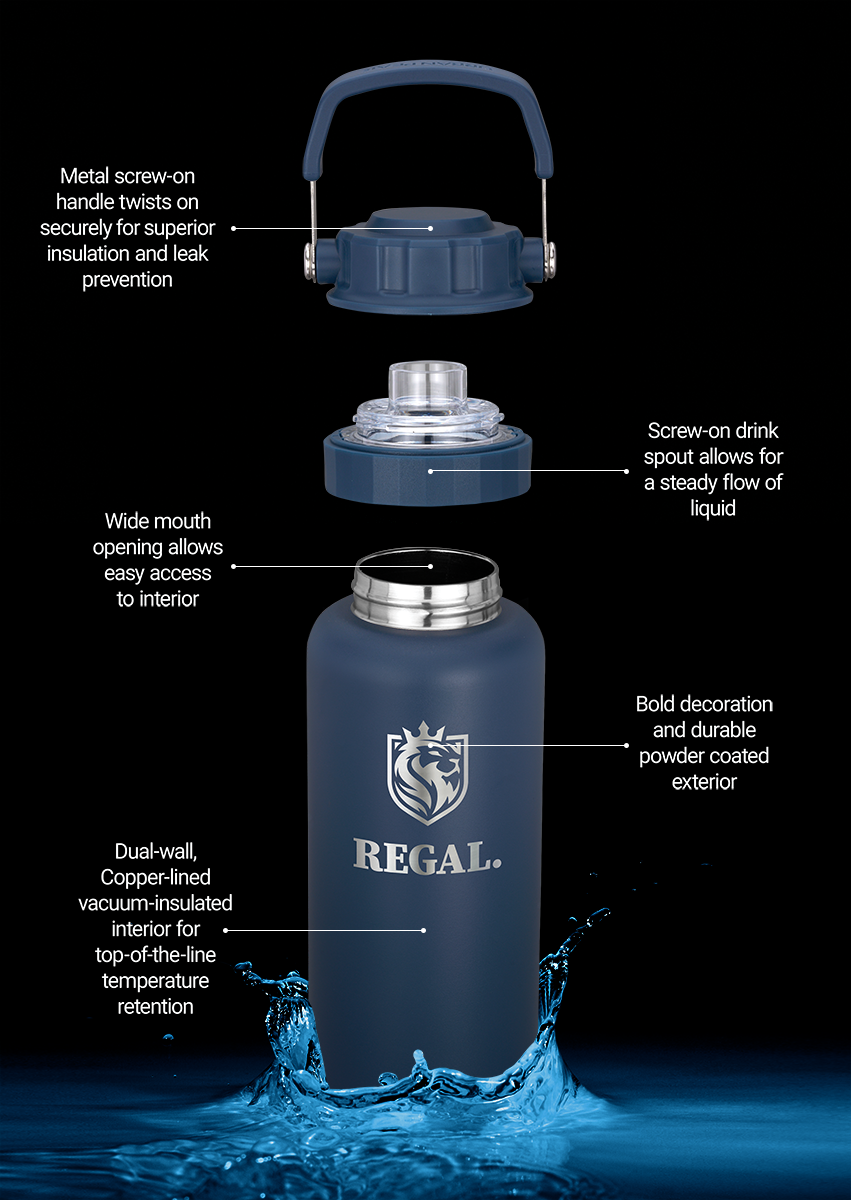 Metal screw-on handle twists on securely for superior insulation and leak prevention

Screw-on drink spout allows for a steady flow of liquid

Wide mouth opening allows easy access to interior

Bold decoration and durable powder coated exterior

REGAL.

Dual-wall, Copper-lined vacuum-insulated interior for top-of-the-line temperature retention